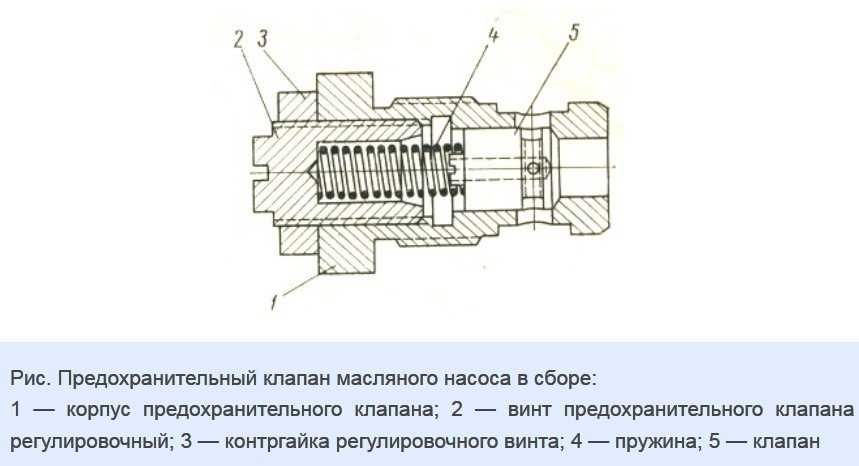 2 3 4 5

1

Рис. Предохранительный клапан масляного насоса в сборе:
1 — корпус предохранительного клапана; 2 — винт предохранительного клапана регулировочный; 3 — контргайка регулировочного винта; 4 — пружина; 5 — клапан