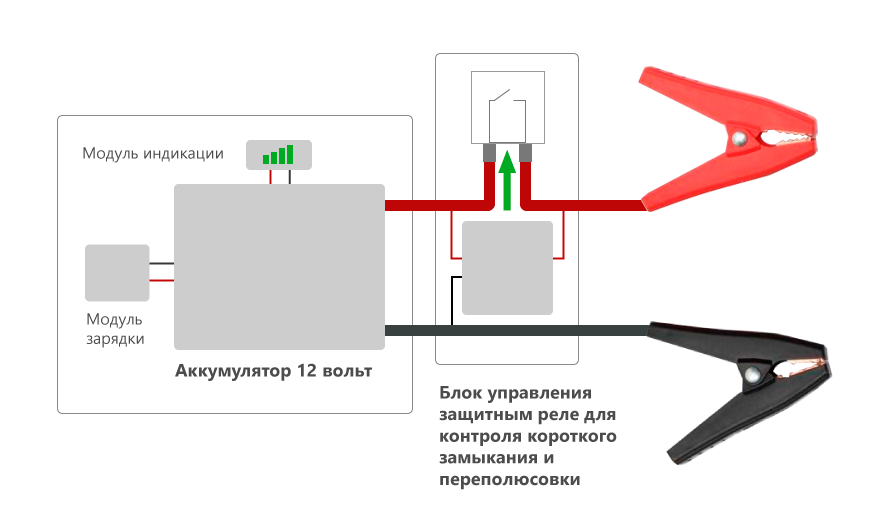 Модуль индикации

Модуль зарядки

Аккумулятор 12 вольт

Блок управления защитным реле для контроля короткого замыкания и переполюсовки