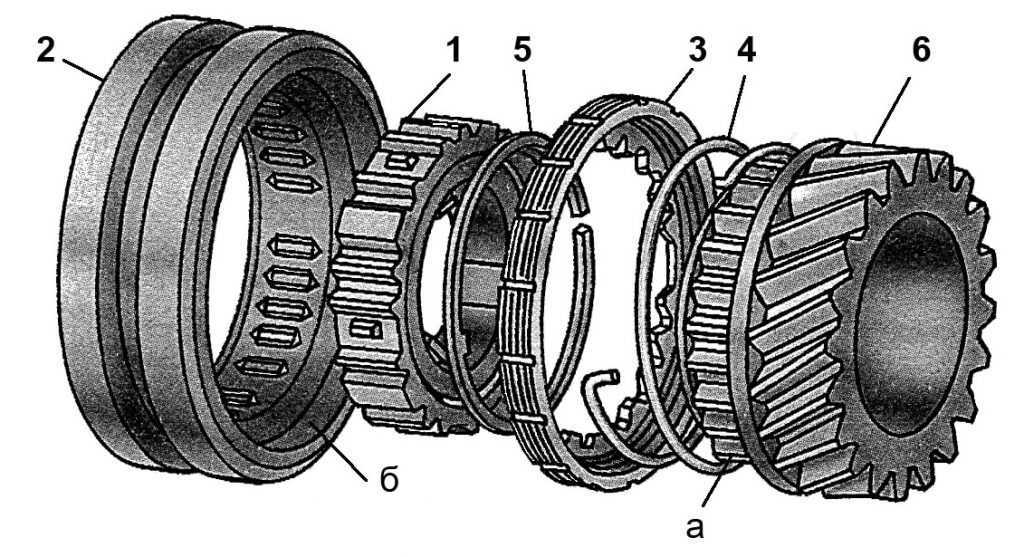 2
1
5
3
4
6
б
а