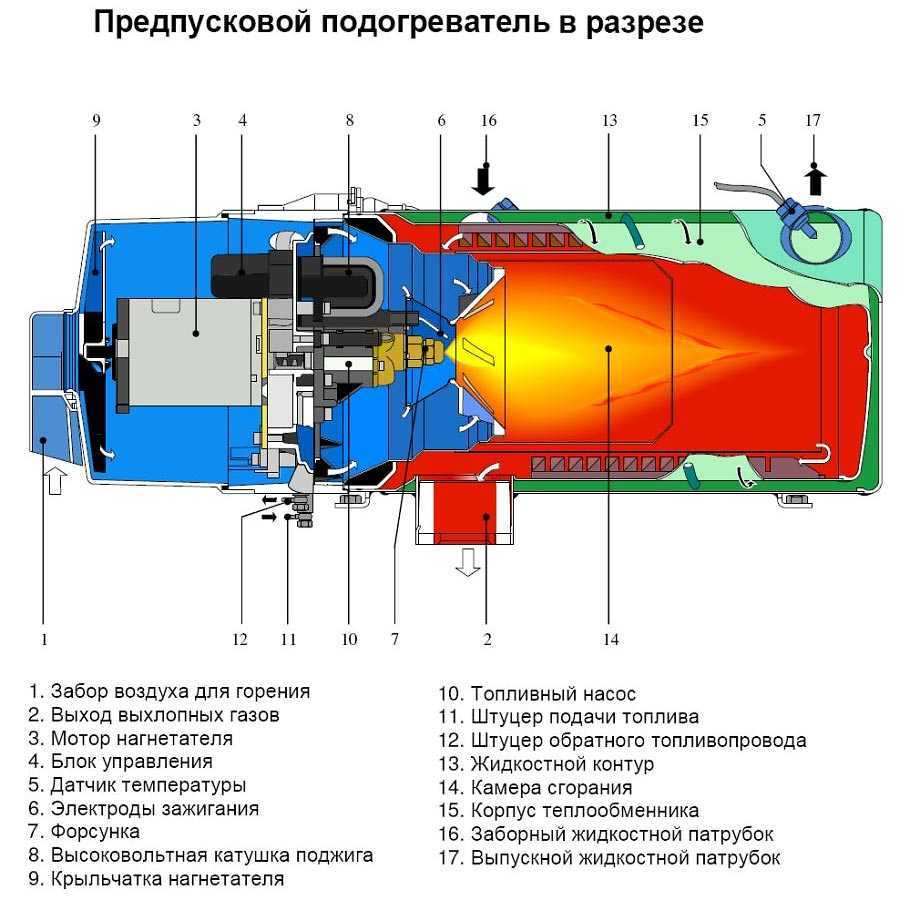 Предпусковой подогреватель в разрезе

9 3 4 8 6 16 13 15 5 17

1 12 11 10 7 2 14

1. Забор воздуха для горения
2. Выход выхлопных газов
3. Мотор нагнетателя
4. Блок управления
5. Датчик температуры
6. Электроды зажигания
7. Форсунка
8. Высоковольтная катушка поджига
9. Крыльчатка нагнетателя

10. Топливный насос
11. Штуцер подачи топлива
12. Штуцер обратного топливопровода
13. Жидкостной контур
14. Камера сгорания
15. Корпус теплообменника
16. Заборный жидкостной патрубок
17. Выпускной жидкостной патрубок