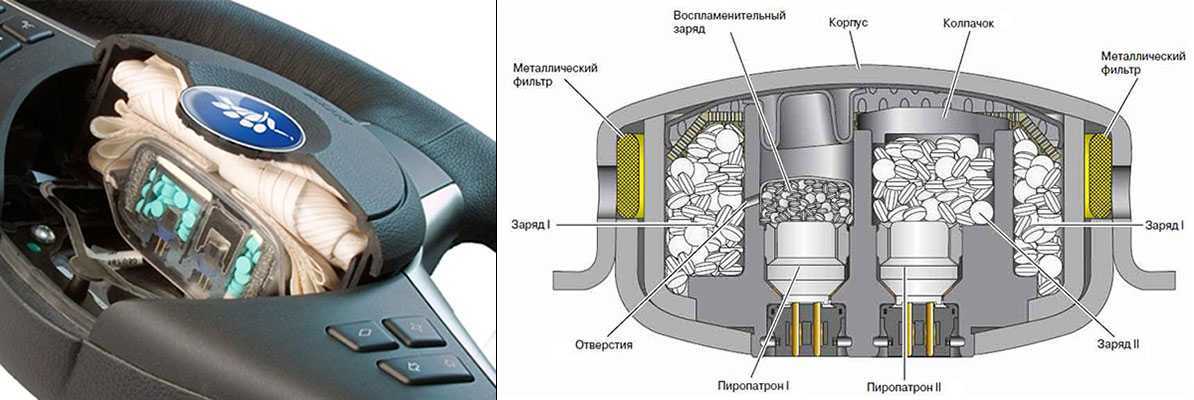 Воспламенительный заряд
Корпус
Колпачок
Металлический фильтр
Металлический фильтр
Заряд I
Заряд I
Отверстия
Заряд II
Пиропатрон I
Пиропатрон II