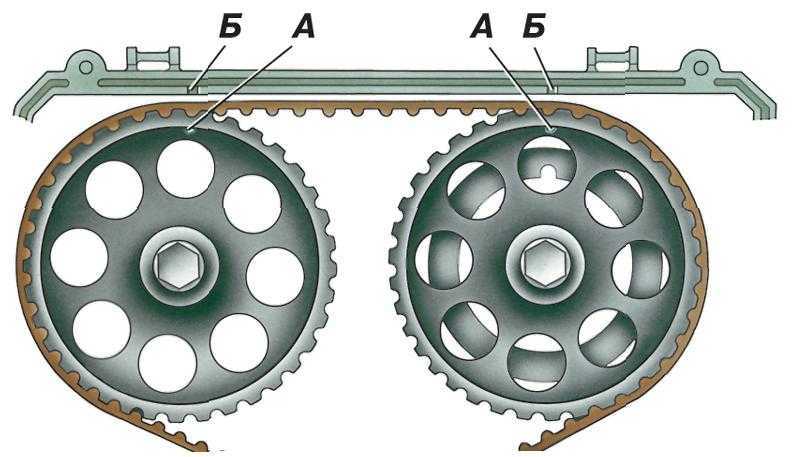 Б А А Б