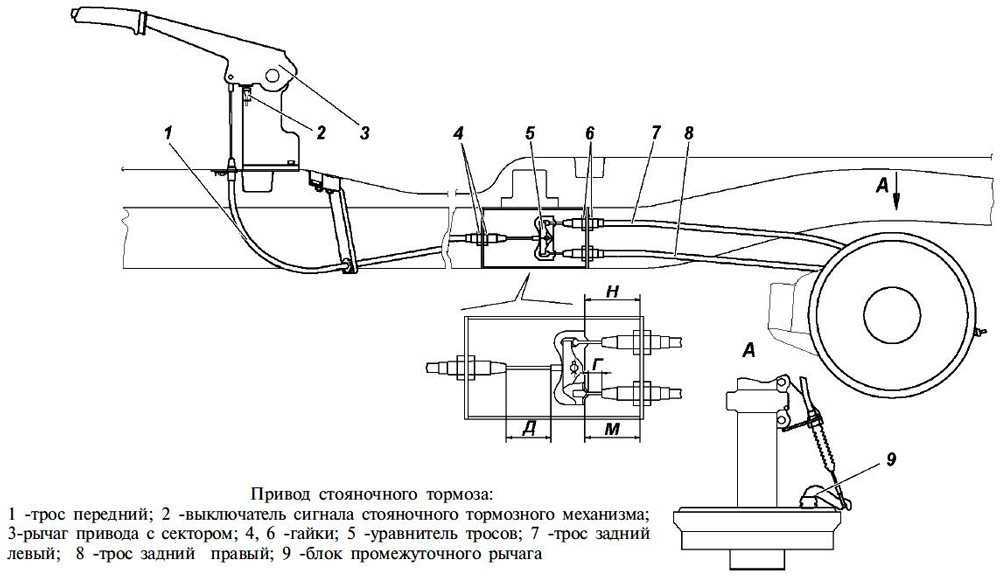 1
2
3
4
5
6
7
8
А
Н
Г
Д
М
А
9

Привод стояночного тормоза:
1 -трос передний; 2 -выключатель сигнала стояночного тормозного механизма; 3-рычаг привода с сектором; 4, 6 -гайки; 5 -уравнитель тросов; 7 -трос задний левый; 8 -трос задний правый; 9 -блок промежуточного рычага