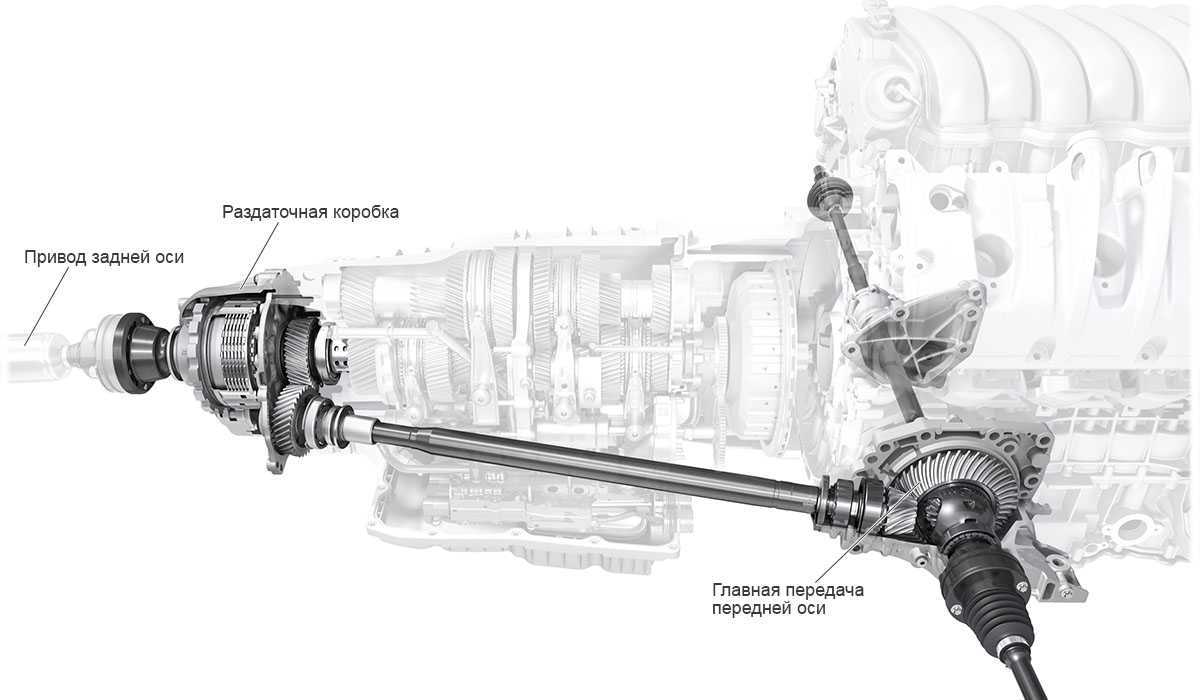 Раздаточная коробка

Привод задней оси

Главная передача передней оси